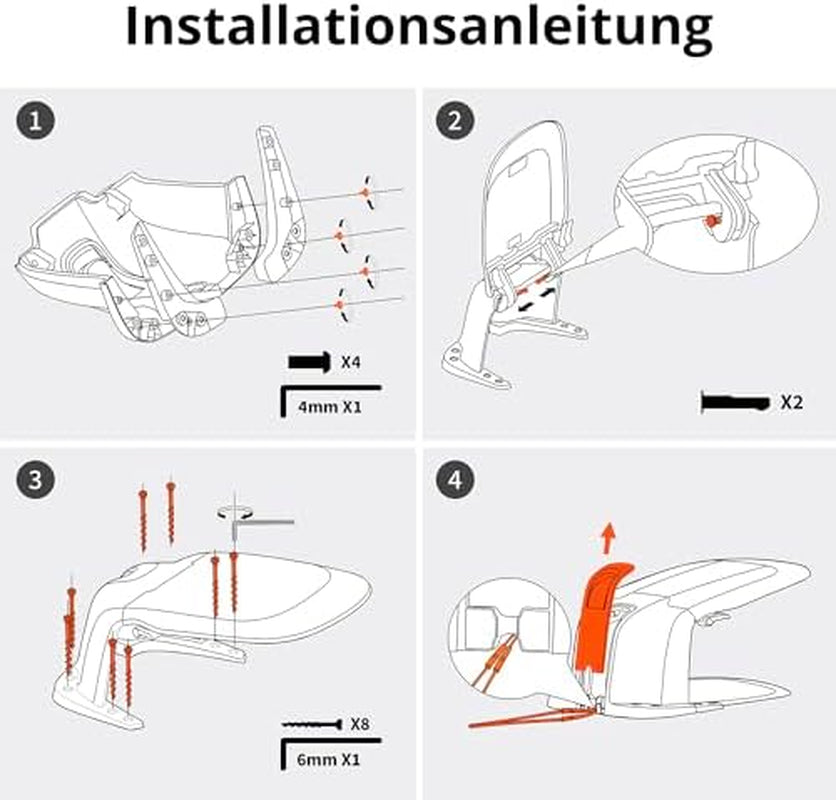 Installationsanleitung

1

X4

4mm X1

2

X2

3

X8

6mm X1

4